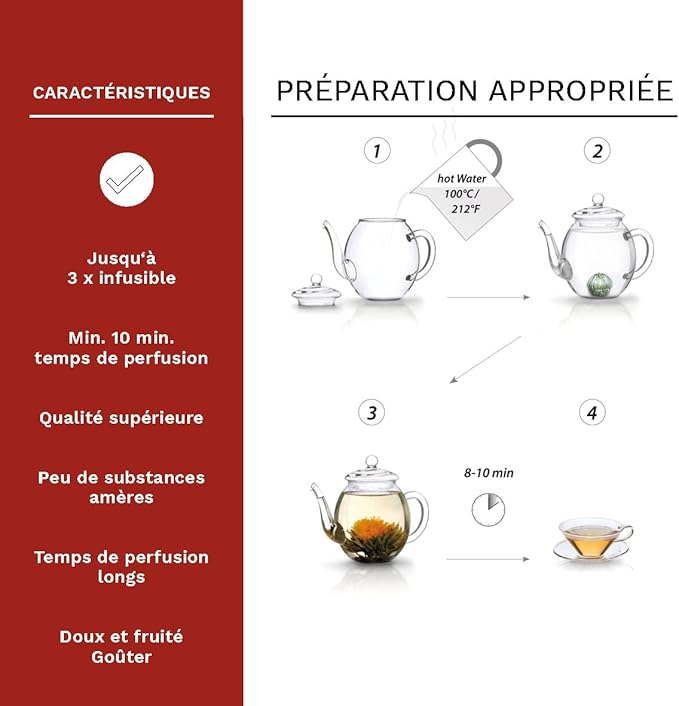 CARACTÉRISTIQUES

Jusqu'à
3 x infusible

Min. 10 min.
temps de perfusion

Qualité supérieure

Peu de substances amères

Temps de perfusion longs

Doux et fruité
Goûter

PRÉPARATION APPROPRIÉE

1

hot Water
100°C/
212°F

2

3

8-10 min

4